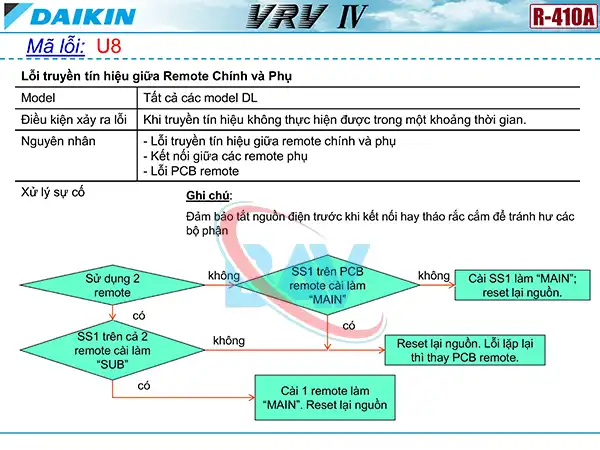 DAIKIN VRV IV R-410A

Mã lỗi: U8

Lỗi truyền tín hiệu giữa Remote Chính và Phụ

| Model | Tất cả các model DL |
|---|---|
| Điều kiện xảy ra lỗi | Khi truyền tín hiệu không thực hiện được trong một khoảng thời gian. |
| Nguyên nhân | - Lỗi truyền tín hiệu giữa remote chính và phụ<br>- Kết nối giữa các remote phụ<br>- Lỗi PCB remote |

Xử lý sự cố

Ghi chú:
Đảm bảo tắt nguồn điện trước khi kết nối hay tháo rắc cắm để tránh hư các bộ phận

Sử dụng 2 remote

không

SS1 trên PCB remote cài làm "MAIN"

không

Cài SS1 làm "MAIN"; reset lại nguồn.

có

có

SS1 trên cả 2 remote cài làm "SUB"

không

Reset lại nguồn. Lỗi lặp lại thì thay PCB remote.

có

Cài 1 remote làm "MAIN". Reset lại nguồn